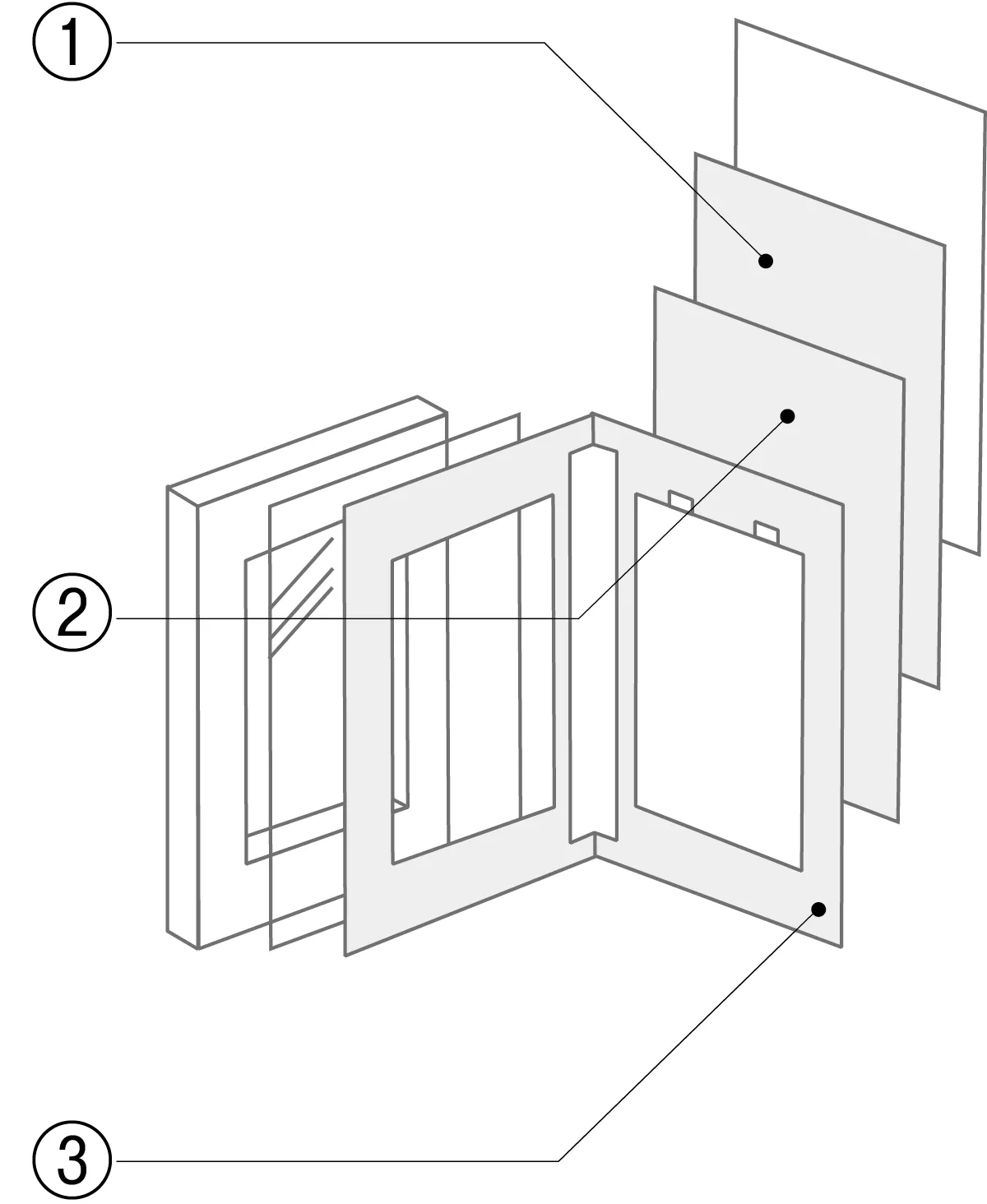 1
2
3